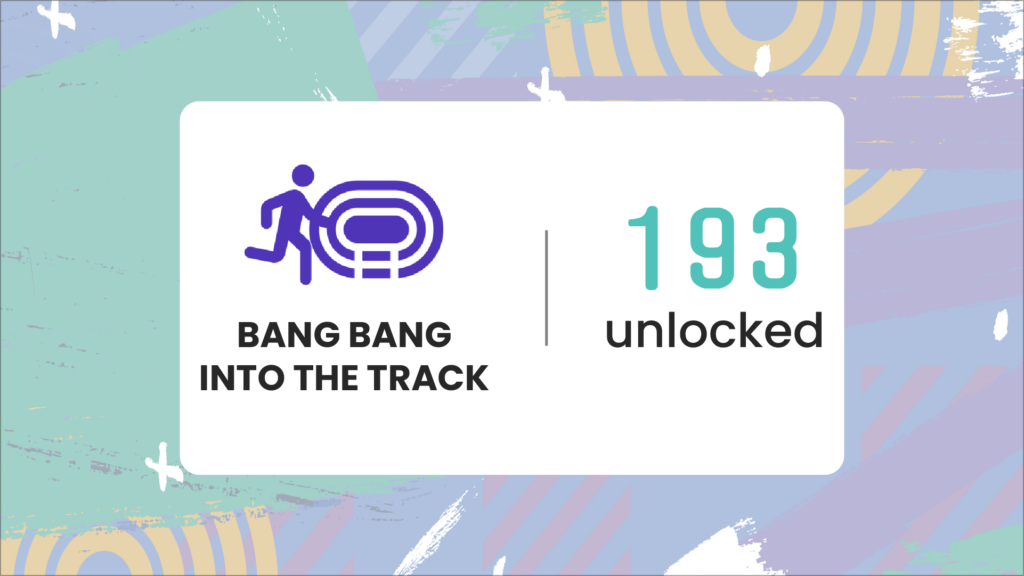 BANG BANG INTO THE TRACK

193
unlocked