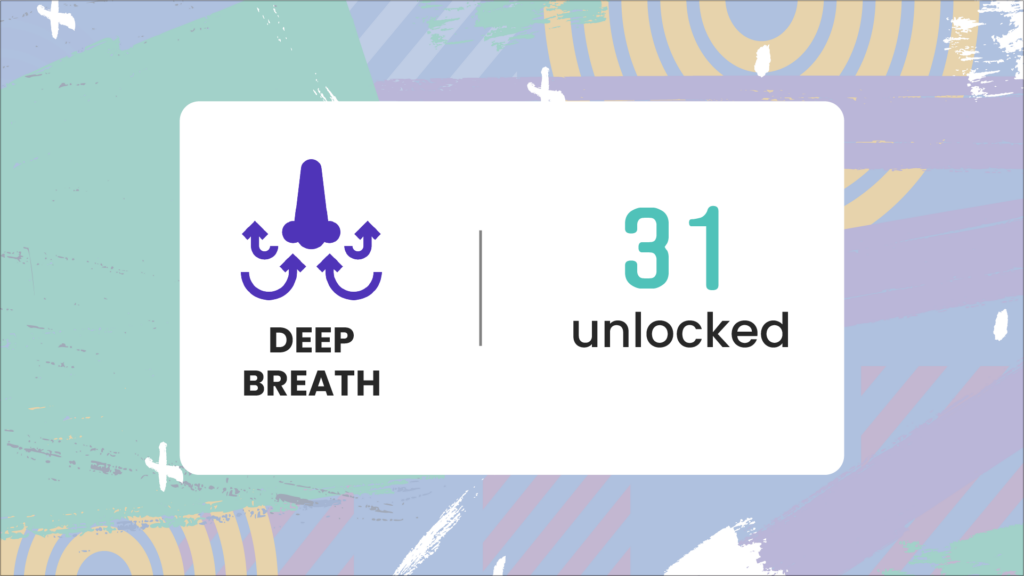 DEEP
BREATH

31
unlocked