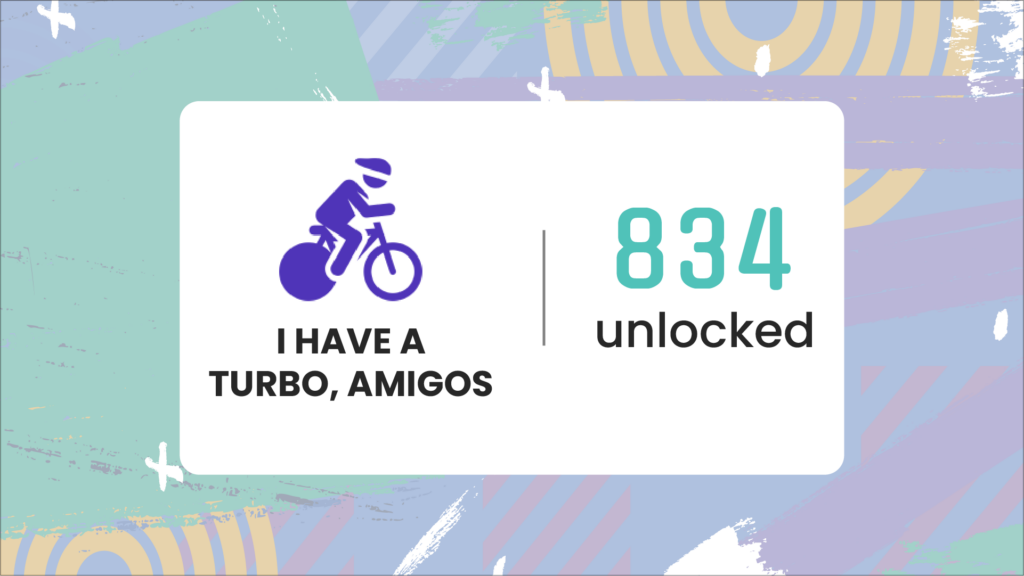 I HAVE A TURBO, AMIGOS

834
unlocked