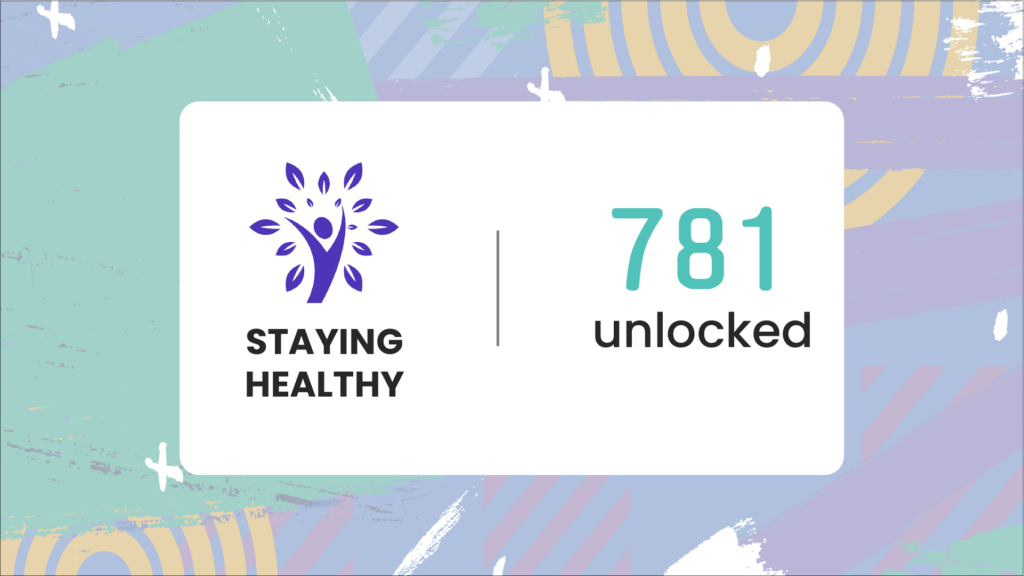 STAYING HEALTHY

781
unlocked