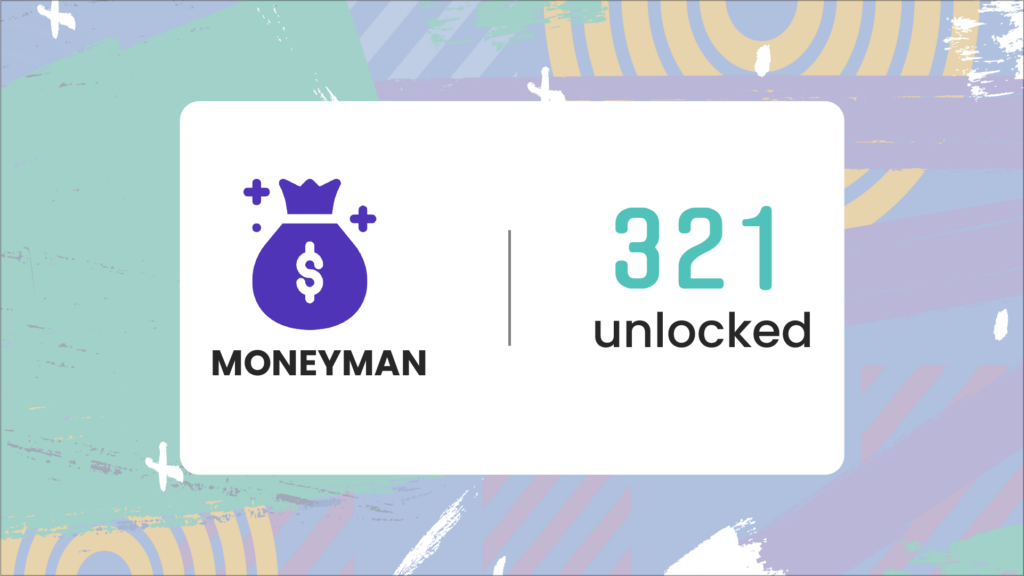 $
MONEYMAN

321
unlocked