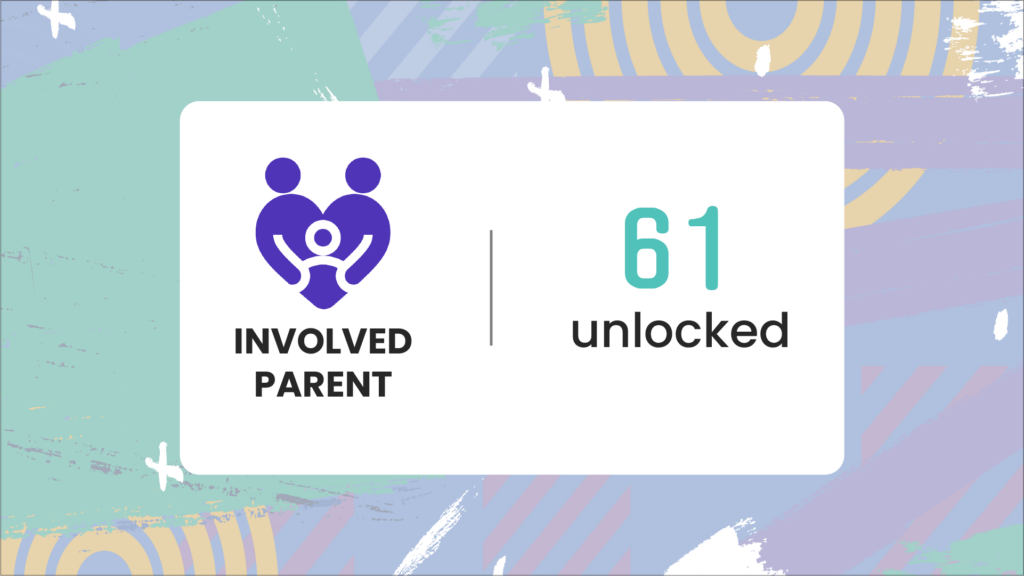 INVOLVED PARENT

61
unlocked