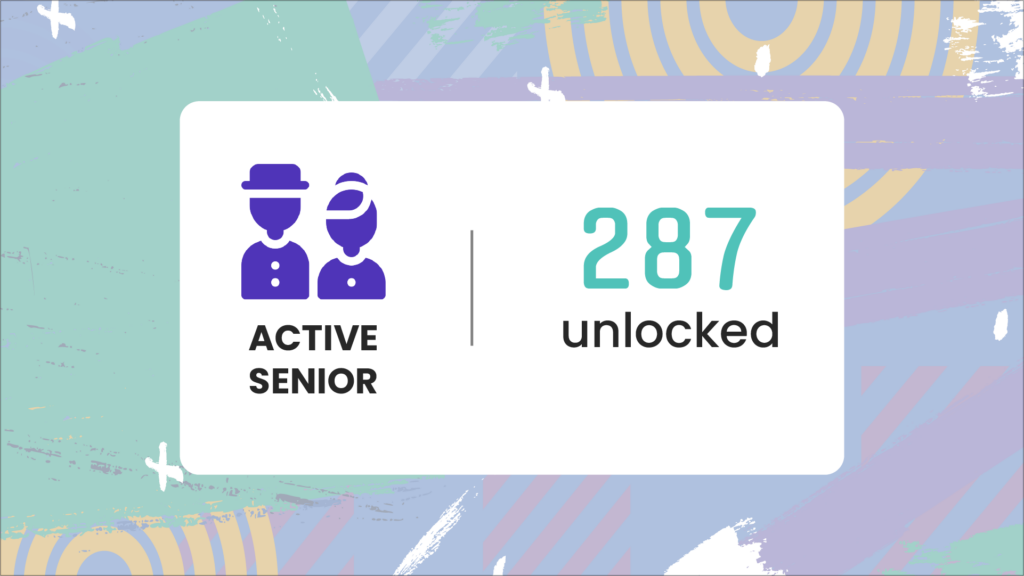 ACTIVE SENIOR

287
unlocked