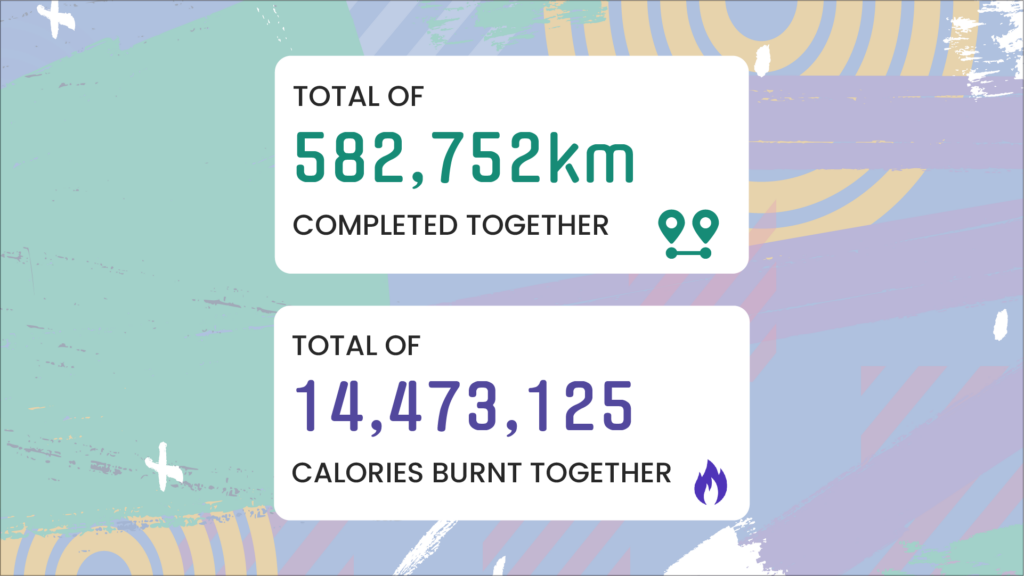 TOTAL OF
582,752km
COMPLETED TOGETHER

TOTAL OF
14,473,125
CALORIES BURNT TOGETHER