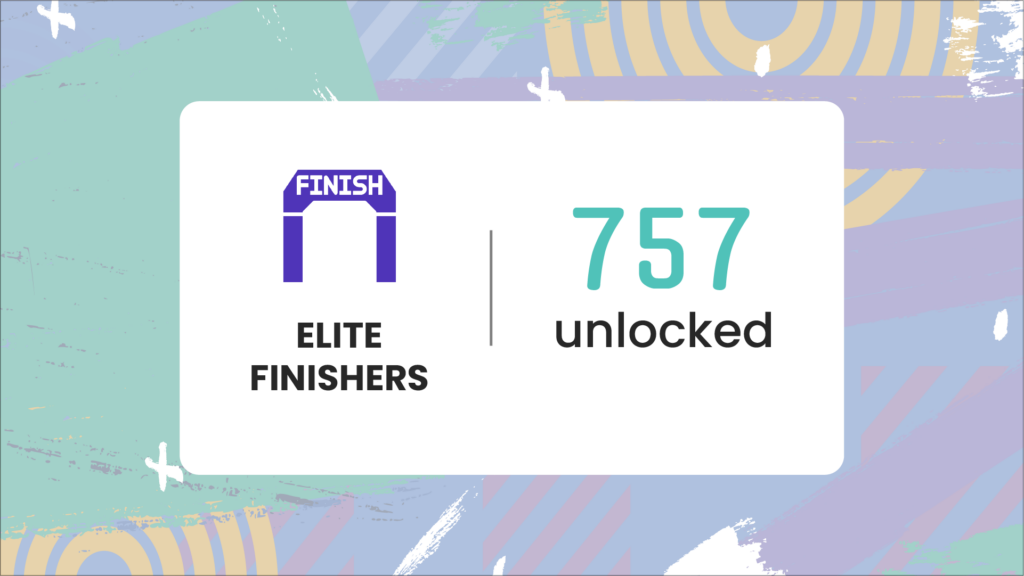 FINISH

ELITE FINISHERS

757
unlocked