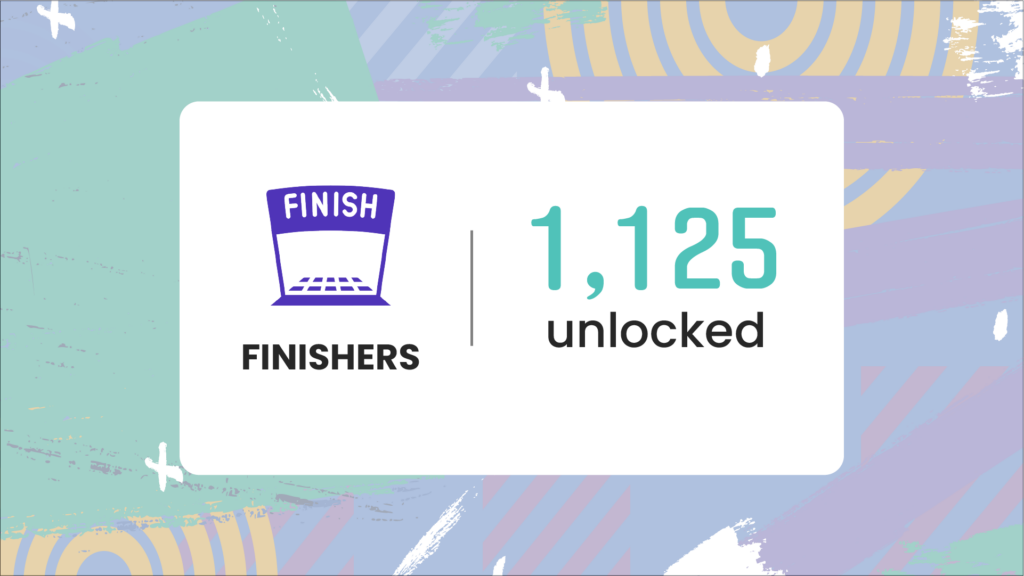 FINISH

FINISHERS

1,125
unlocked