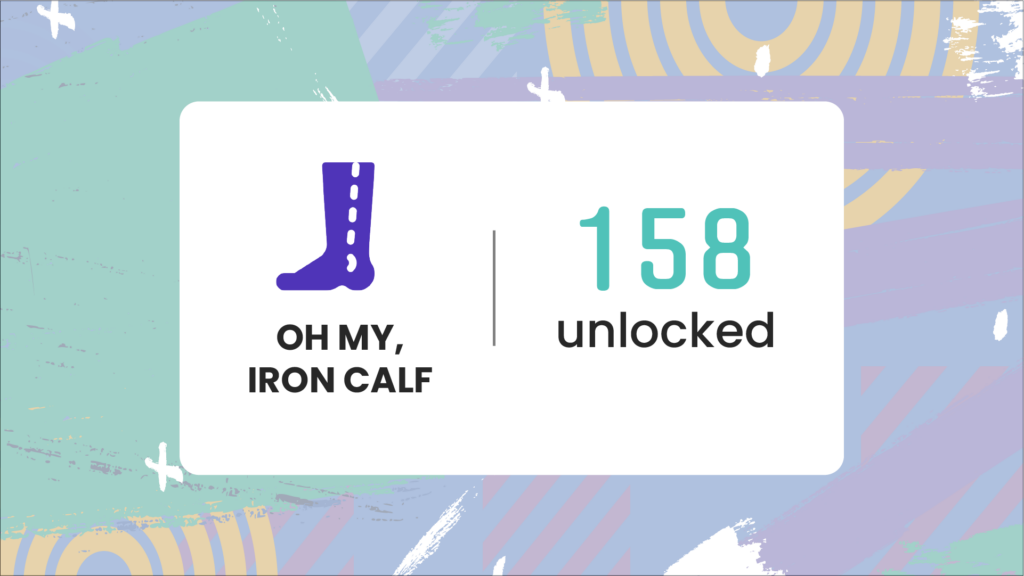 OH MY,
IRON CALF

158
unlocked