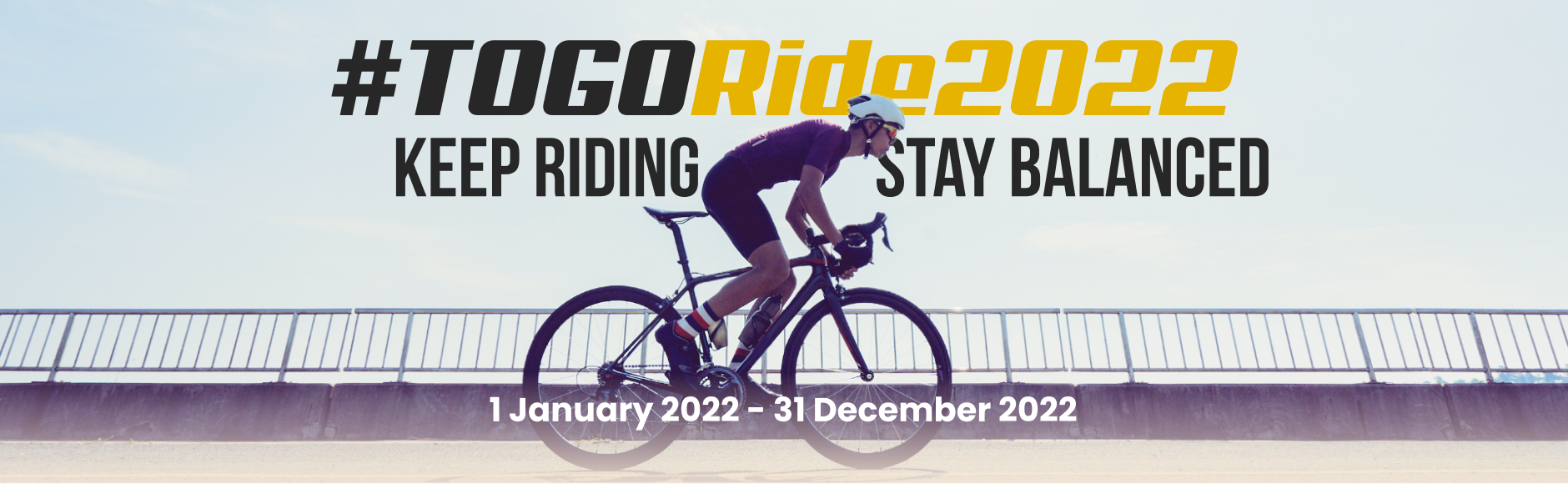 #TOGORide2022
KEEP RIDING STAY BALANCED

1 January 2022 - 31 December 2022